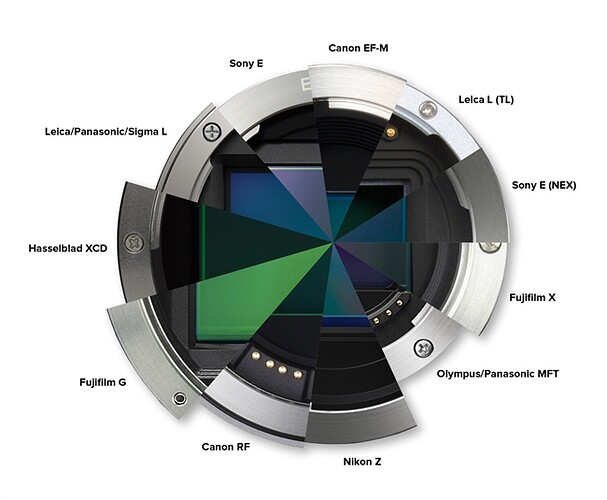 Canon EF-M

Sony E

Leica L (TL)

Leica/Panasonic/Sigma L

Sony E (NEX)

Hasselblad XCD

Fujifilm X

Olympus/Panasonic MFT

Fujifilm G

Canon RF

Nikon Z